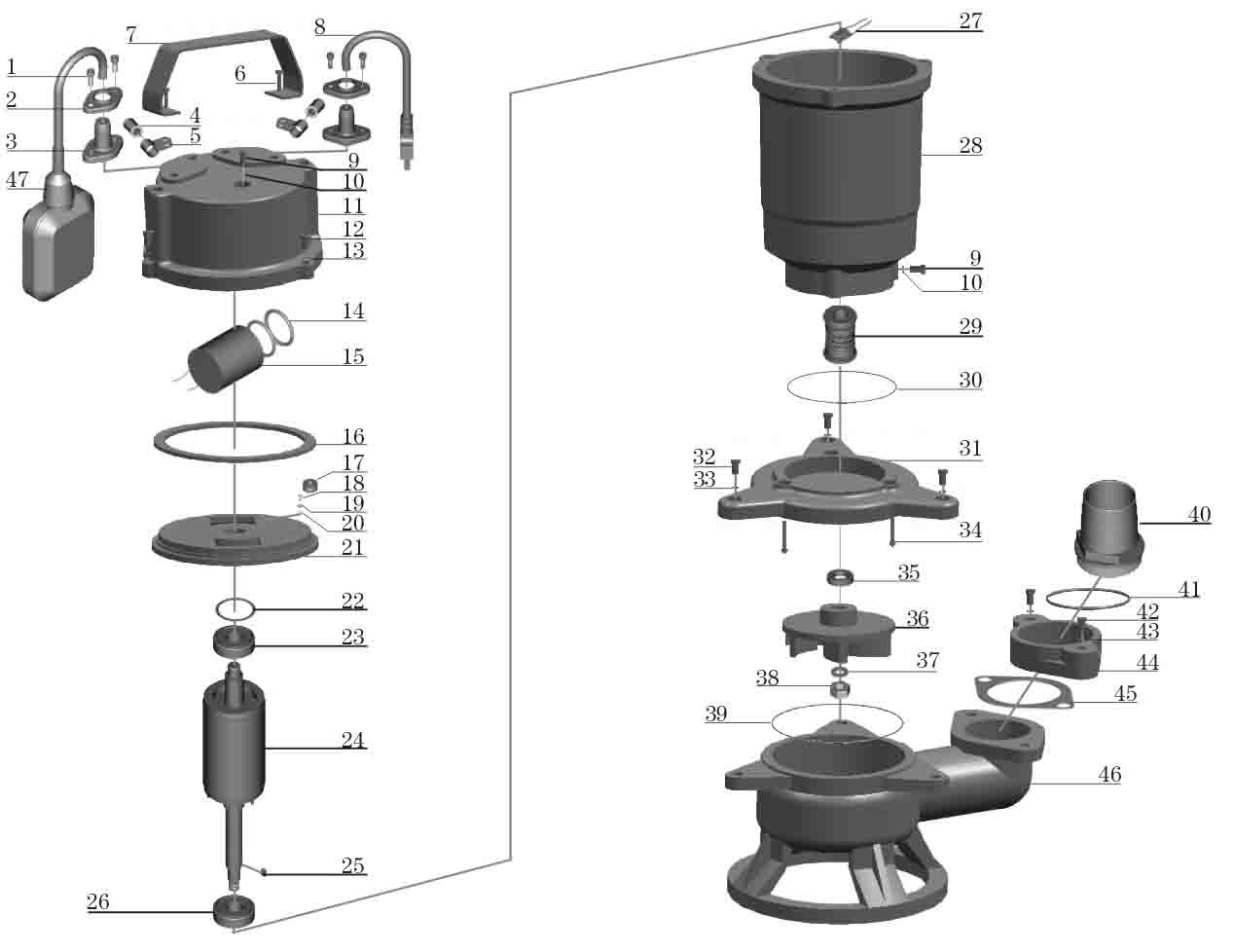 1
2
3
47
7
6
4
5
8
9
10
11
12
13
14
15
16
17
18
19
20
21
22
23
24
25
26
27
28
9
10
29
30
31
32
33
34
35
36
37
38
39
40
41
42
43
44
45
46