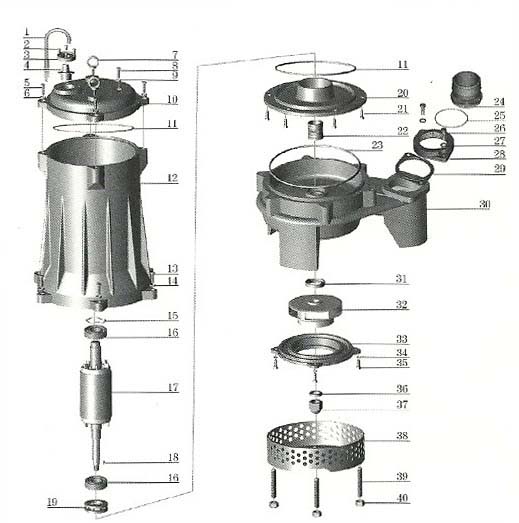 1
2
3
4
5
6
7
8
9
10
11
12
13
14
15
16
17
18
16
19
11
20
21
22
23
24
25
26
27
28
29
30
31
32
33
34
35
36
37
38
39
40